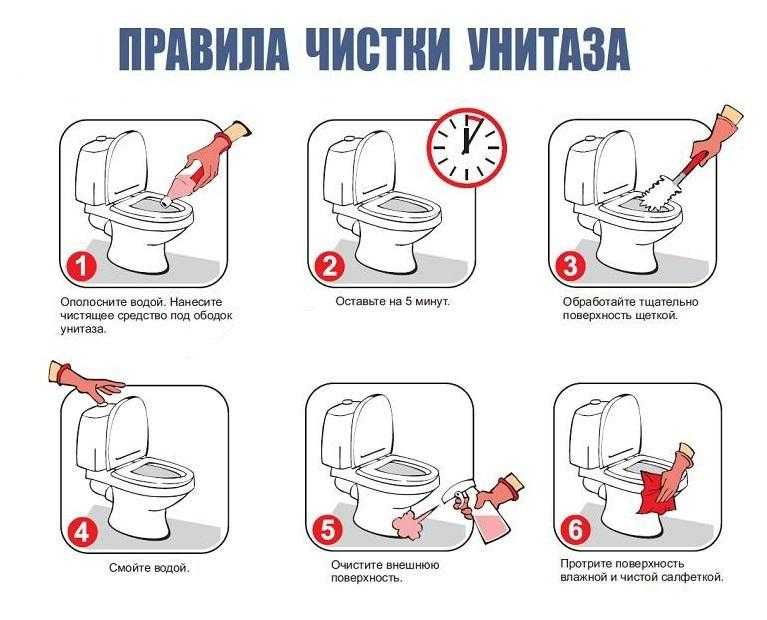 ПРАВИЛА ЧИСТКИ УНИТАЗА

1

Ополосните водой. Нанесите чистящее средство под ободок унитаза.

2

Оставьте на 5 минут.

3

Обработайте тщательно поверхность щеткой.

4

Смойте водой.

5

Очистите внешнюю поверхность.

6

Протрите поверхность влажной и чистой салфеткой.