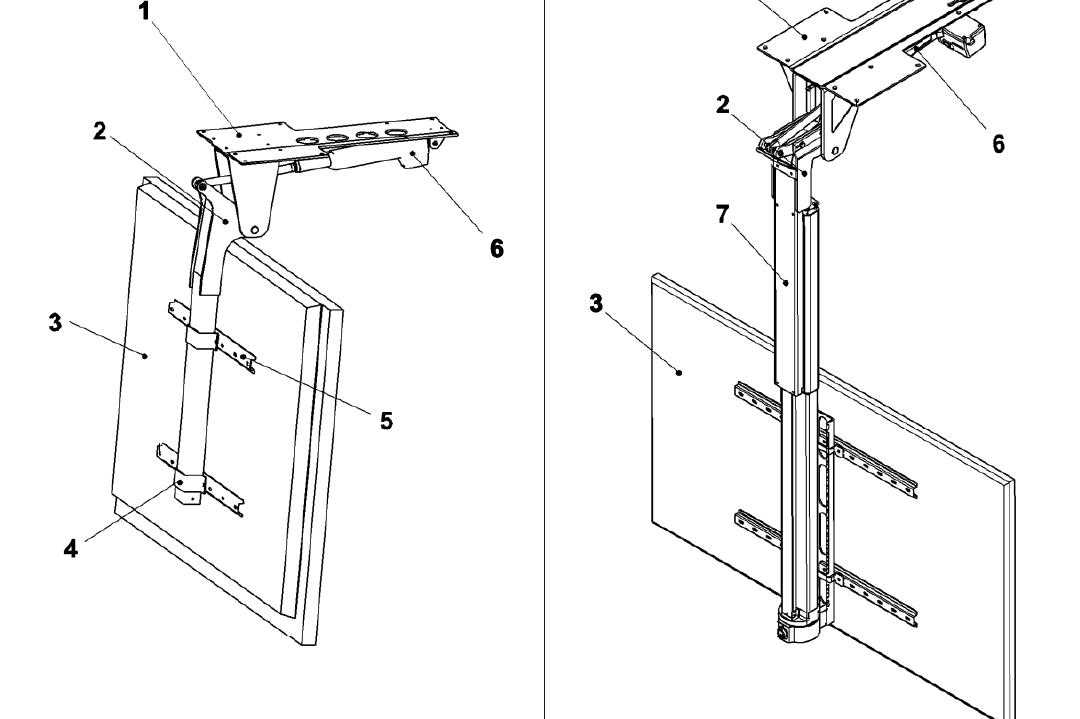 1
2
6
3
5
4
2
6
7
3