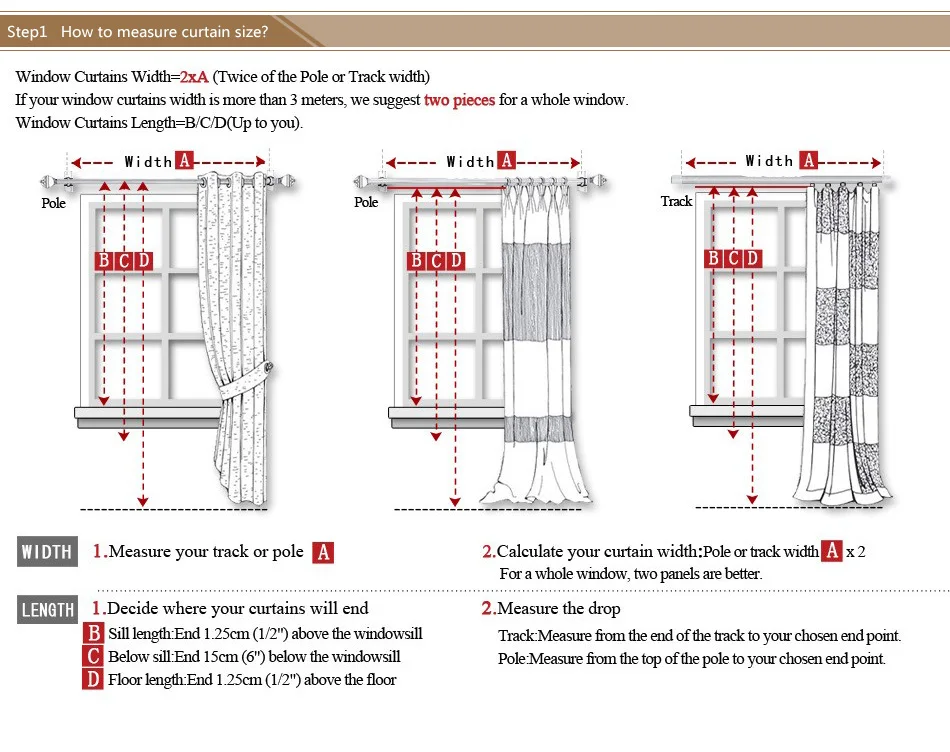 Step1 How to measure curtain size?

Window Curtains Width=2xA (Twice of the Pole or Track width)
If your window curtains width is more than 3 meters, we suggest two pieces for a whole window.
Window Curtains Length=B/C/D(Up to you).

Width A
Pole
B C D

Width A
Pole
B C D

Width A
Track
B C D

WIDTH 1.Measure your track or pole A

2.Calculate your curtain width:Pole or track width A x 2
For a whole window, two panels are better.

LENGTH 1.Decide where your curtains will end
B Sill length:End 1.25cm (1/2") above the windowsill
C Below sill:End 15cm (6") below the windowsill
D Floor length:End 1.25cm (1/2") above the floor

2.Measure the drop
Track:Measure from the end of the track to your chosen end point.
Pole:Measure from the top of the pole to your chosen end point.