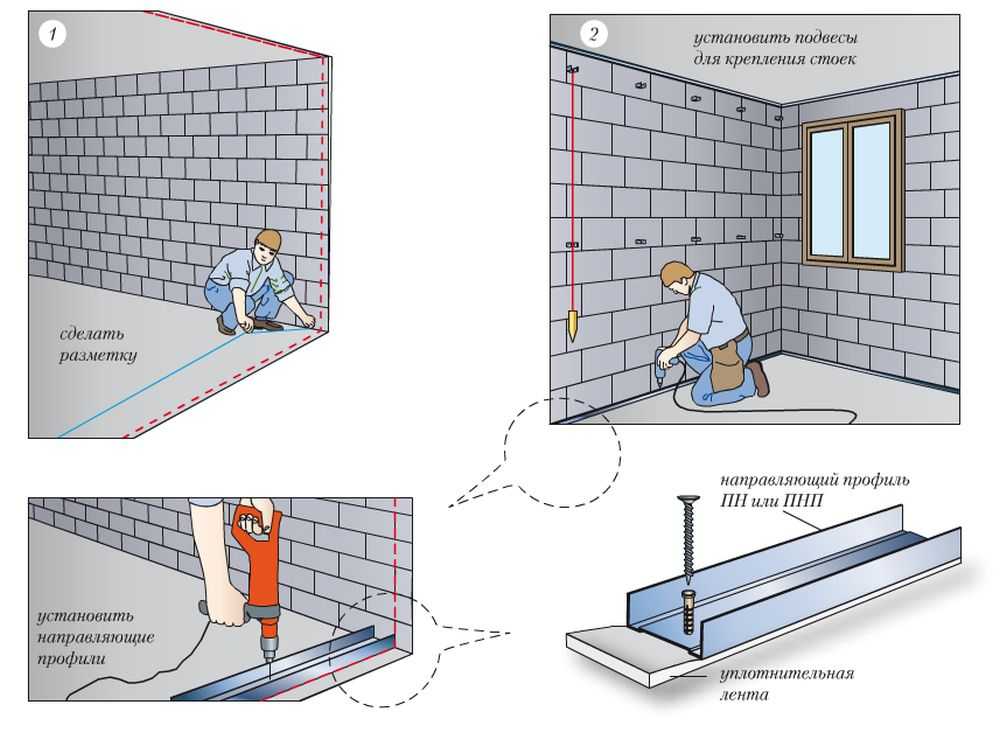 1

сделать разметку

2

установить подвесы для крепления стоек

установить направляющие профили

направляющий профиль ПН или ПНП

уплотнительная лента