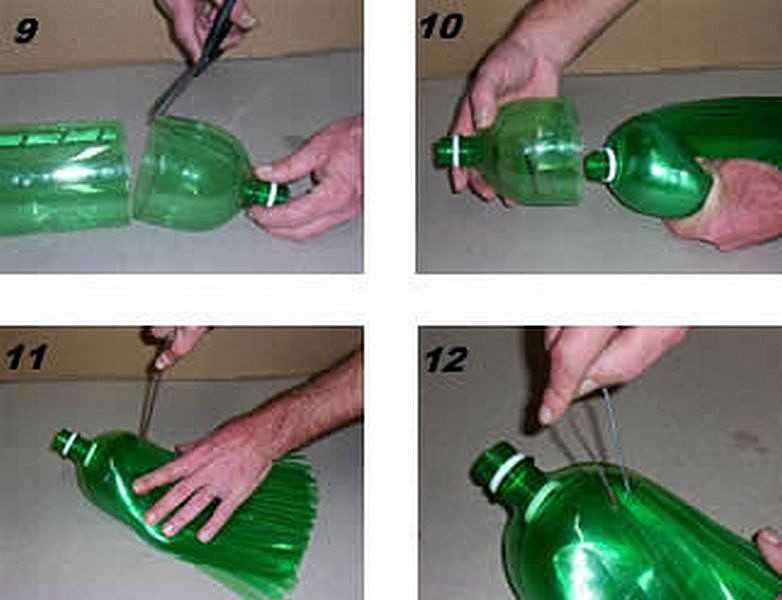 9

10

11

12