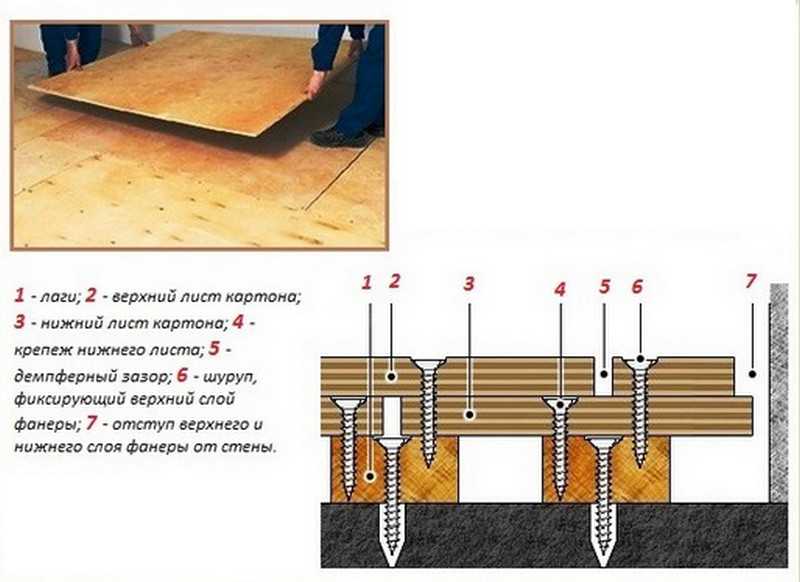 1 - лаги; 2 - верхний лист картона; 3 - нижний лист картона; 4 - крепеж нижнего листа; 5 - демпферный зазор; 6 - шуруп, фиксирующий верхний слой фанеры; 7 - отступ верхнего и нижнего слоя фанеры от стены.

1 2 3 4 5 6 7