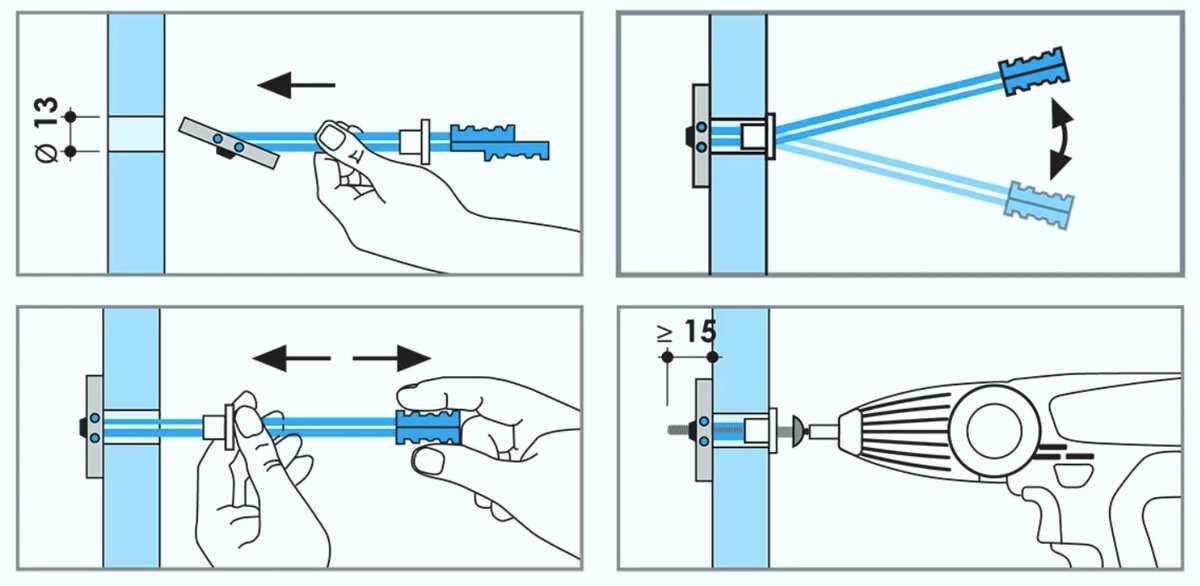 Ø 13

≥ 15