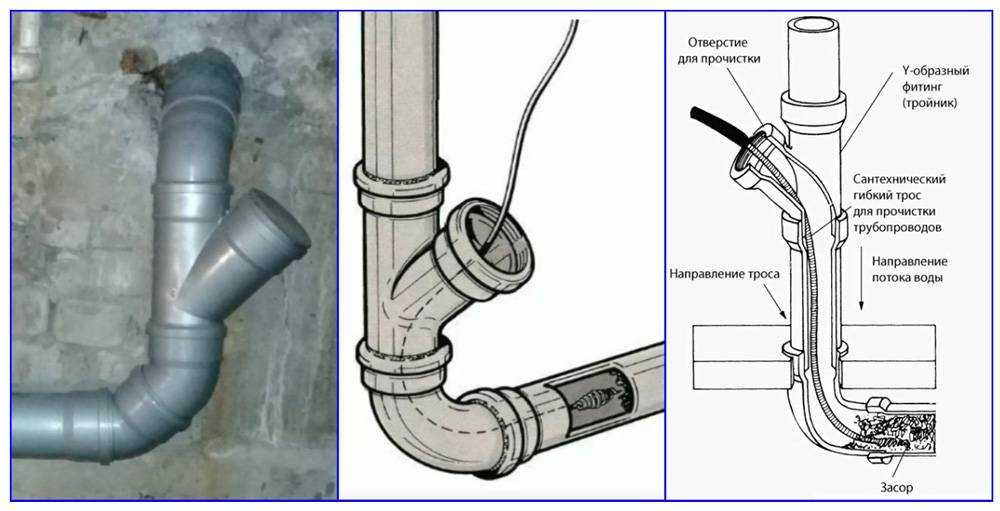 Отверстие для прочистки

Y-образный фитинг (тройник)

Сантехнический гибкий трос для прочистки трубопроводов

Направление троса

Направление потока воды

Засор