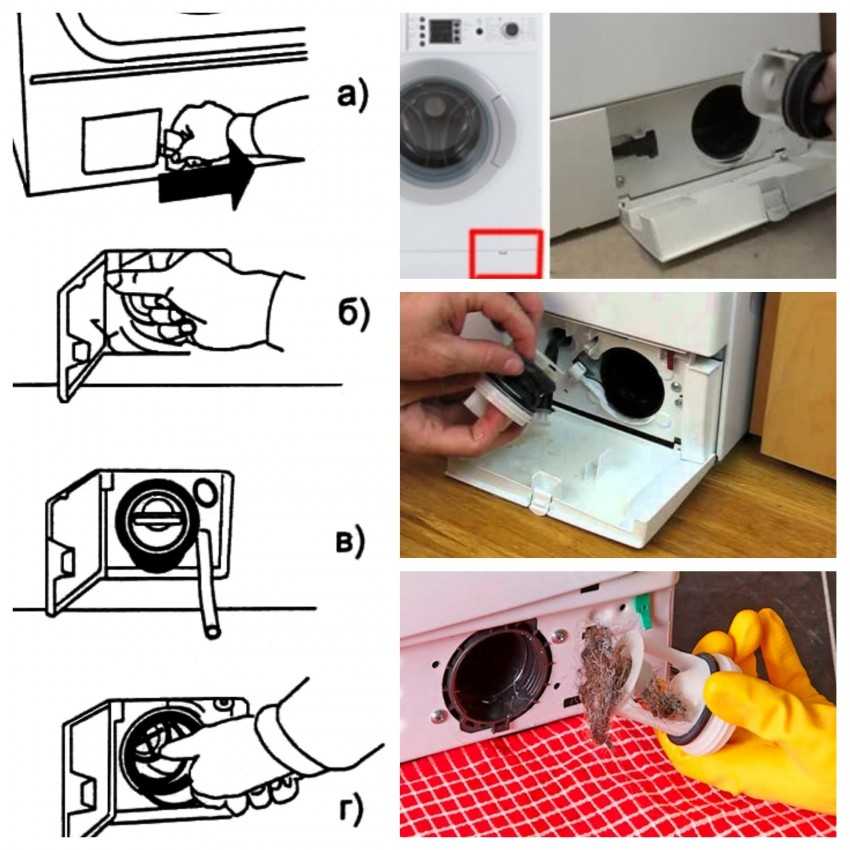 а)

б)

в)

г)