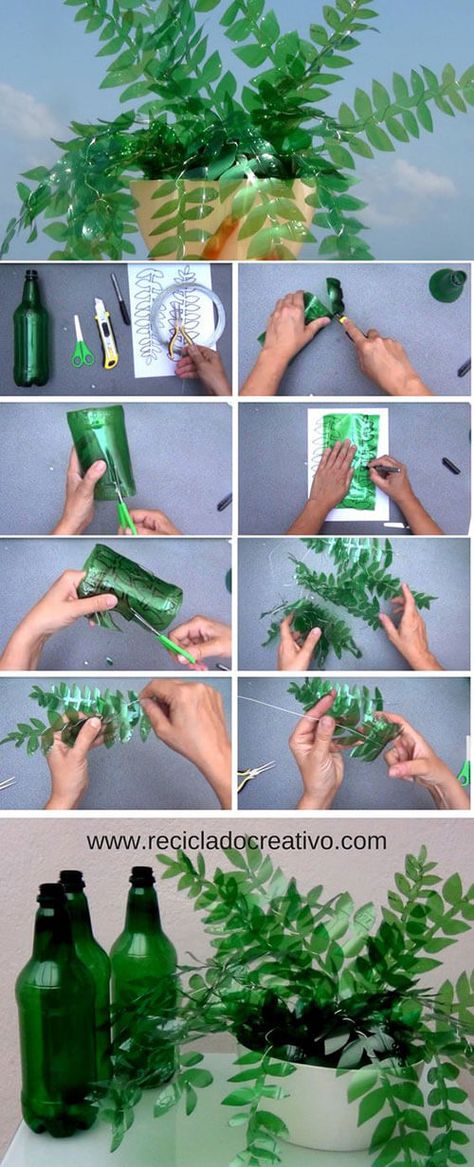 www.recicladocreativo.com