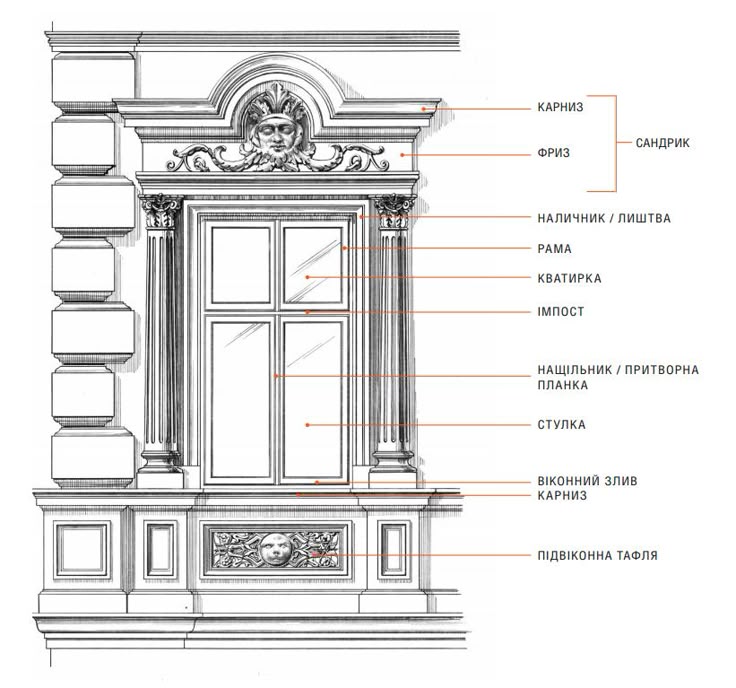 КАРНИЗ
ФРИЗ
САНДРИК
НАЛИЧНИК / ЛИШТВА
РАМА
КВАТИРКА
ІМПОСТ
НАЩІЛЬНИК / ПРИТВОРНА ПЛАНКА
СТУЛКА
ВІКОННИЙ ЗЛИВ
КАРНИЗ
ПІДВІКОННА ТАФЛЯ