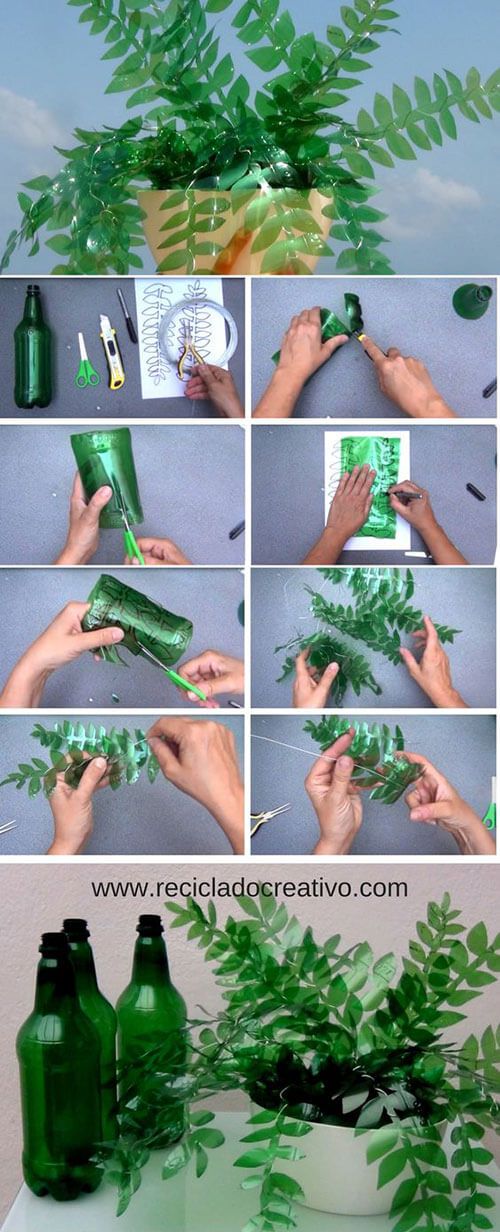 www.recicladocreativo.com