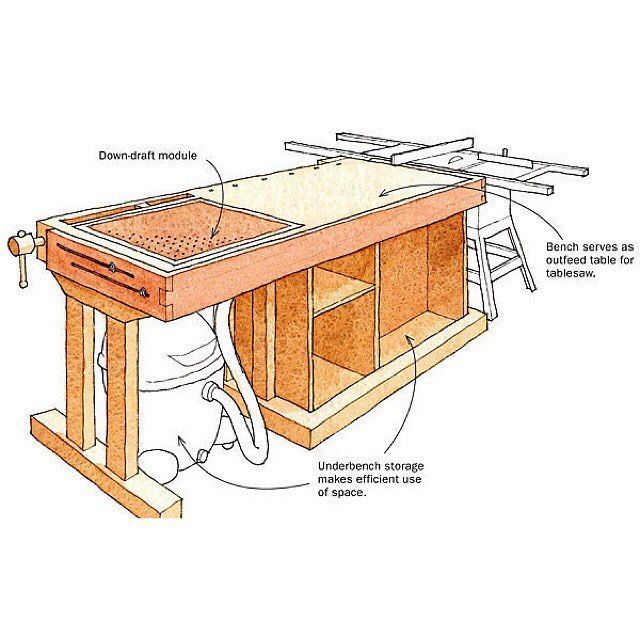 Down-draft module

Bench serves as outfeed table for tablesaw.

Underbench storage makes efficient use of space.