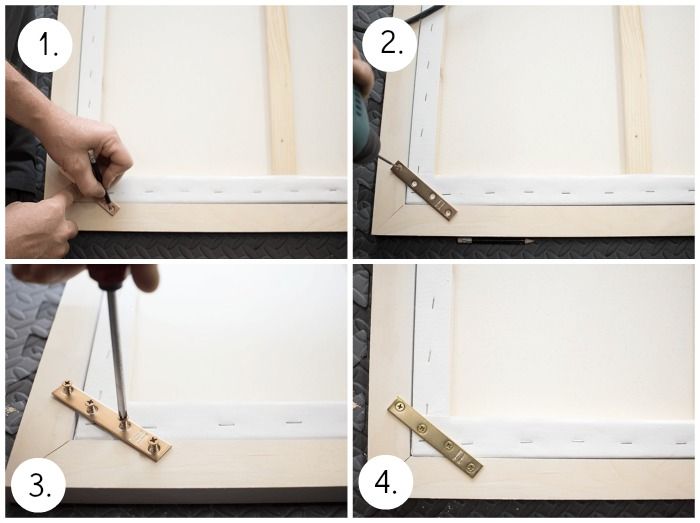 1.

2.

3.

4.