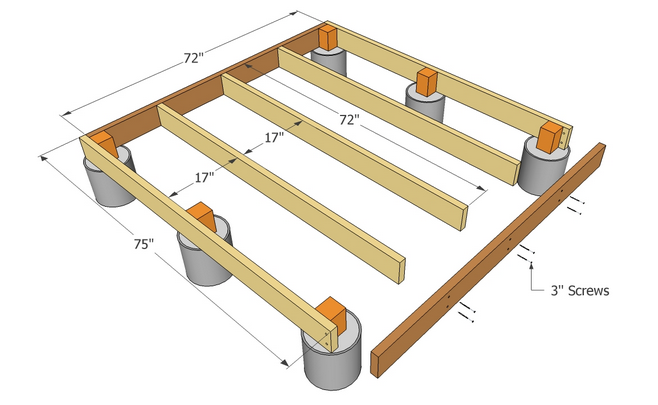 72"
72"
17"
17"
75"
3" Screws