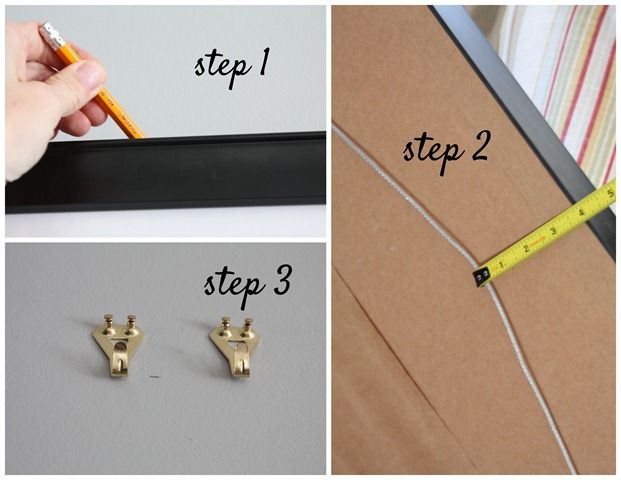 step 1

step 3

step 2

1 2 3 4 5