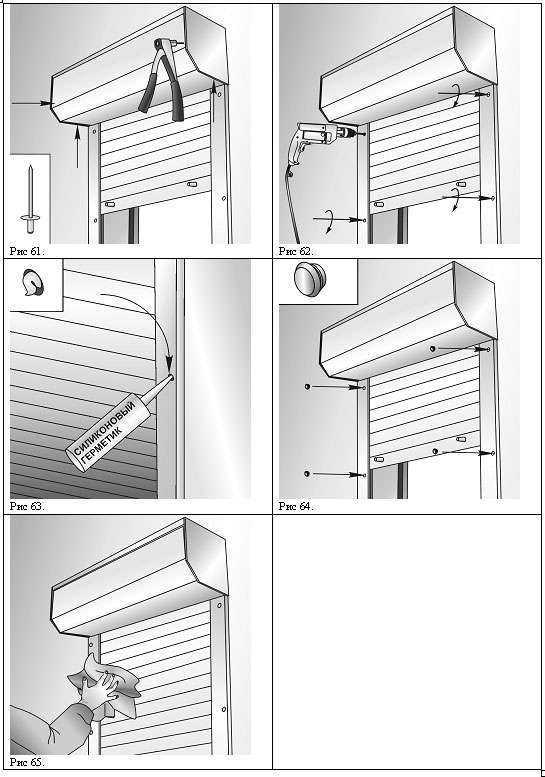 Рис 61.

Рис 62.

СИЛИКОНОВЫЙ ГЕРМЕТИК

Рис 63.

Рис 64.

Рис 65.