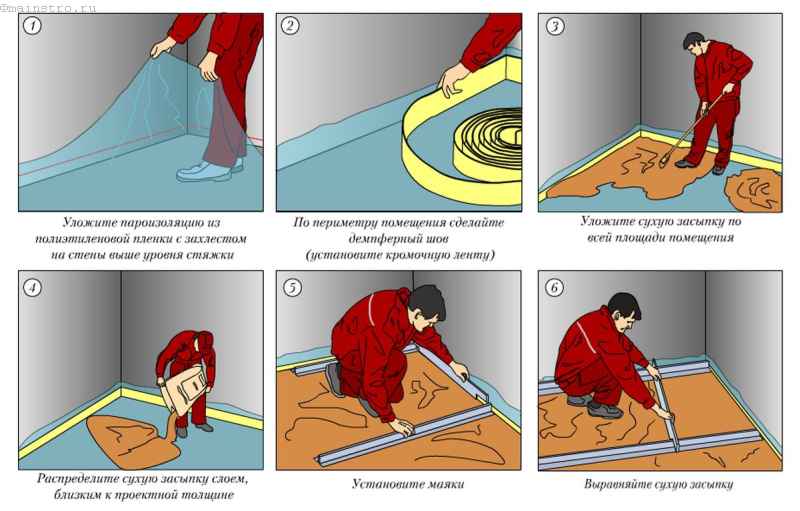 ©mainstro.ru

1

Уложите пароизоляцию из полиэтиленовой пленки с захлестом на стены выше уровня стяжки

2

По периметру помещения сделайте демпферный шов (установите кромочную ленту)

3

Уложите сухую засыпку по всей площади помещения

4

Распределите сухую засыпку слоем, близким к проектной толщине

5

Установите маяки

6

Выравняйте сухую засыпку