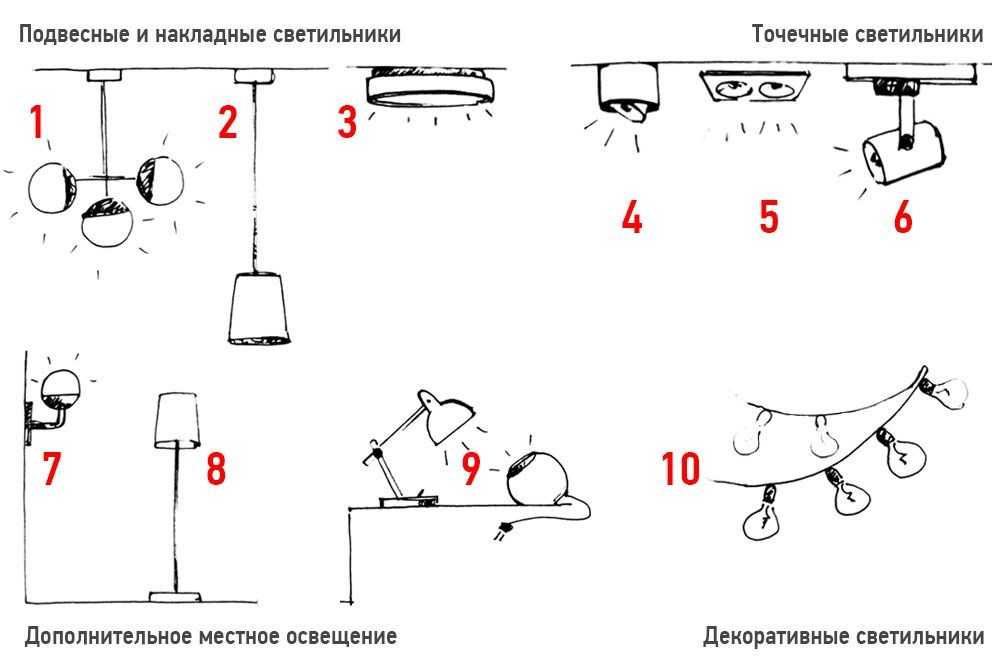 Подвесные и накладные светильники

Точечные светильники

1
2
3
4
5
6

7
8
9
10

Дополнительное местное освещение

Декоративные светильники