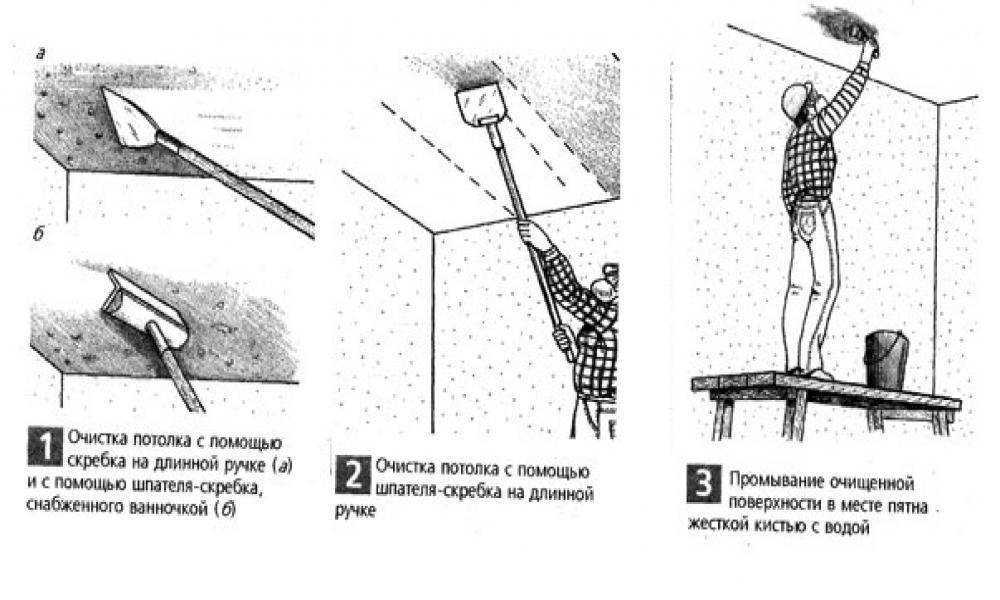 а

б

1 Очистка потолка с помощью скребка на длинной ручке (а) и с помощью шпателя-скребка, снабженного ванночкой (б)

2 Очистка потолка с помощью шпателя-скребка на длинной ручке

3 Промывание очищенной поверхности в месте пятна жесткой кистью с водой