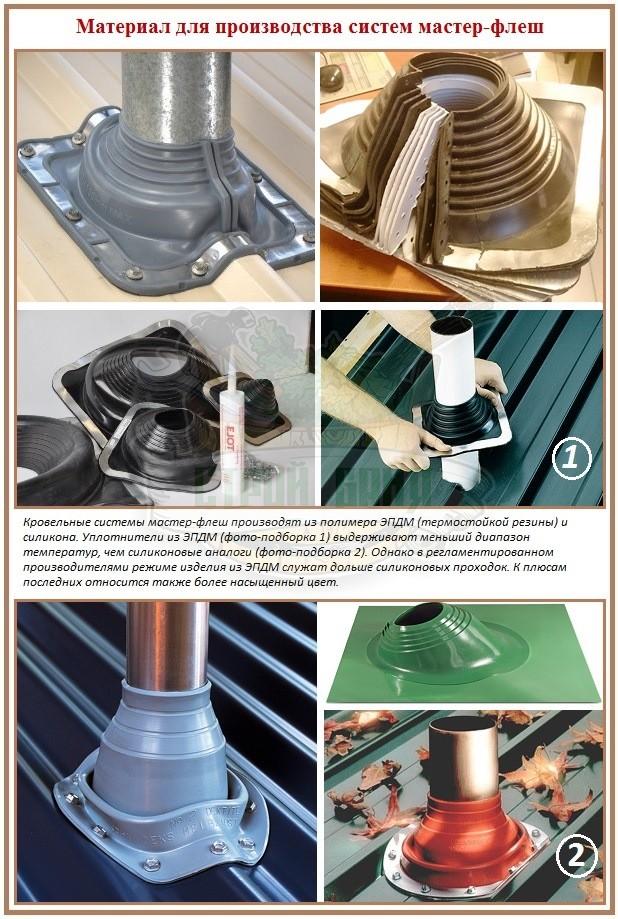 Материал для производства систем мастер-флеш

EJOT

1

Кровельные системы мастер-флеш производят из полимера ЭПДМ (термостойкой резины) и силикона. Уплотнители из ЭПДМ (фото-подборка 1) выдерживают меньший диапазон температур, чем силиконовые аналоги (фото-подборка 2). Однако в регламентированном производителями режиме изделия из ЭПДМ служат дольше силиконовых проходок. К плюсам последних относится также более насыщенный цвет.

2