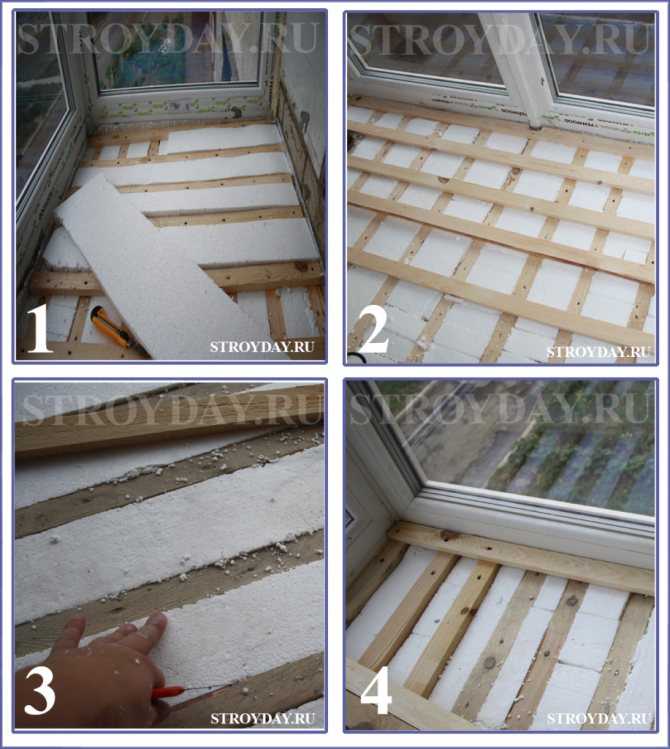 STROYDAY.RU

1

STROYDAY.RU

STROYDAY.RU

2

STROYDAY.RU

STROYDAY.RU

3

STROYDAY.RU

STROYDAY.RU

4

STROYDAY.RU