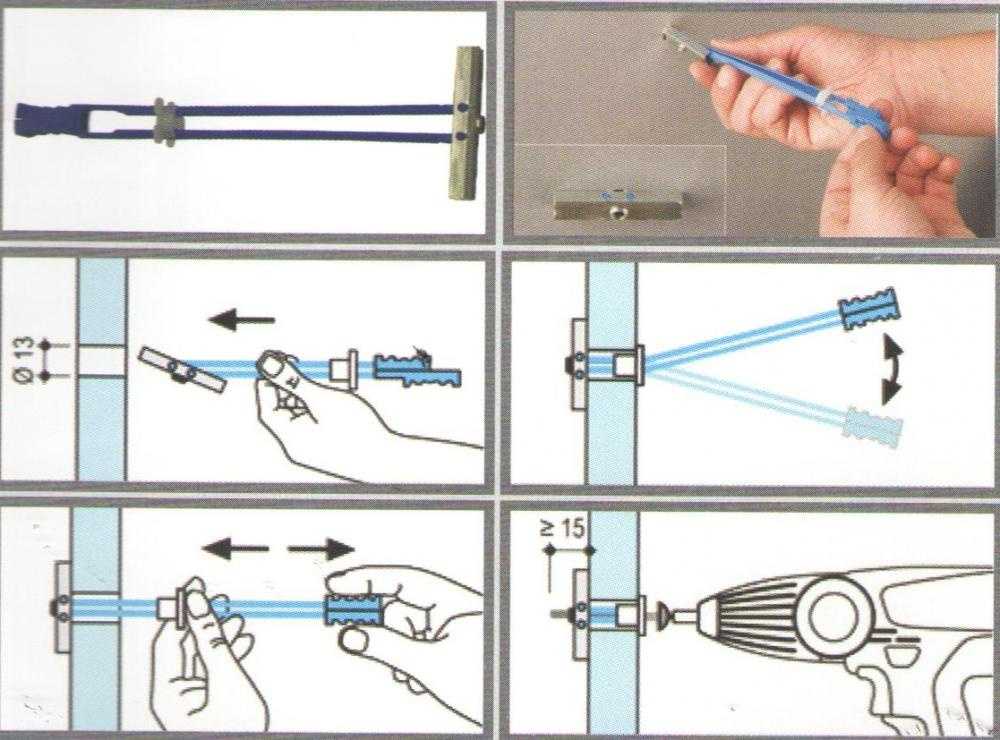 Ø 13

≥ 15