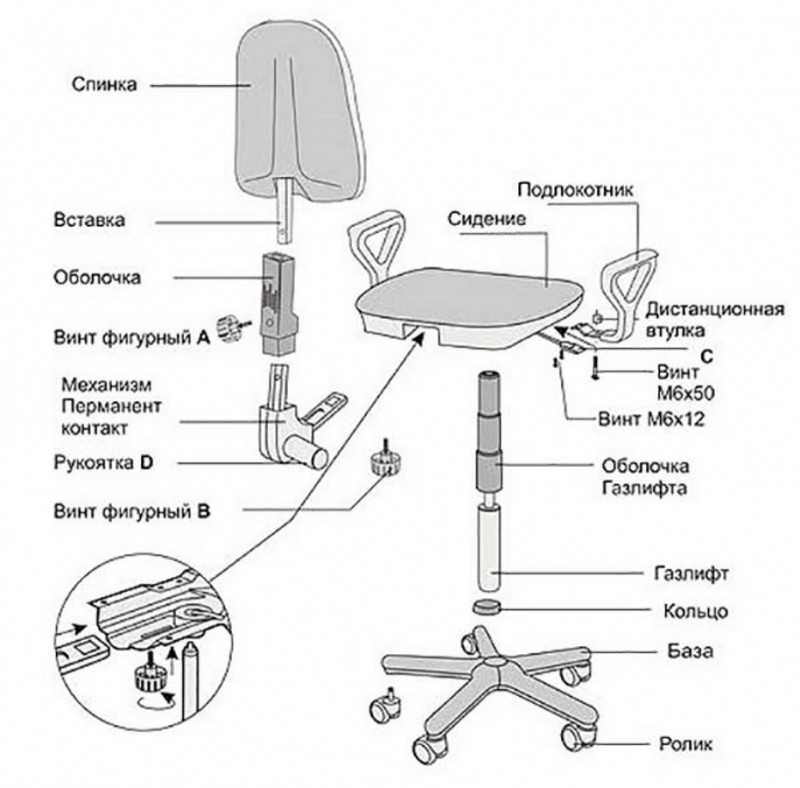 Спинка

Вставка

Оболочка

Винт фигурный A

Механизм Перманент контакт

Рукоятка D

Винт фигурный B

Подлокотник

Сидение

Дистанционная втулка

C

Винт M6x50

Винт M6x12

Оболочка Газлифта

Газлифт

Кольцо

База

Ролик