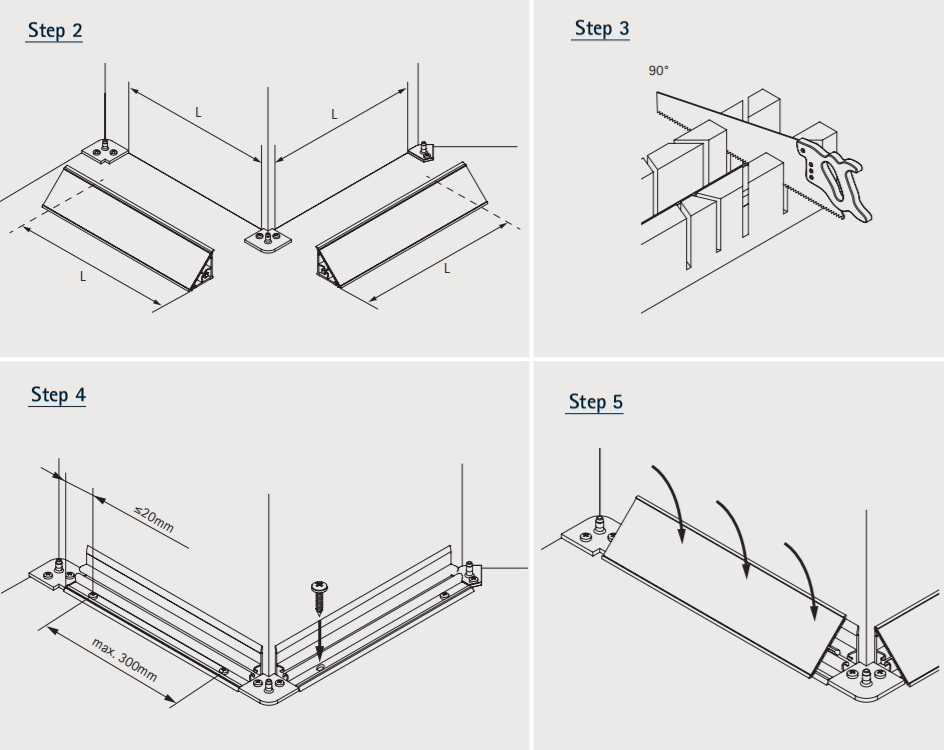 Step 2

L

L

L

L

Step 3

90°

Step 4

≤20mm

max. 300mm

Step 5