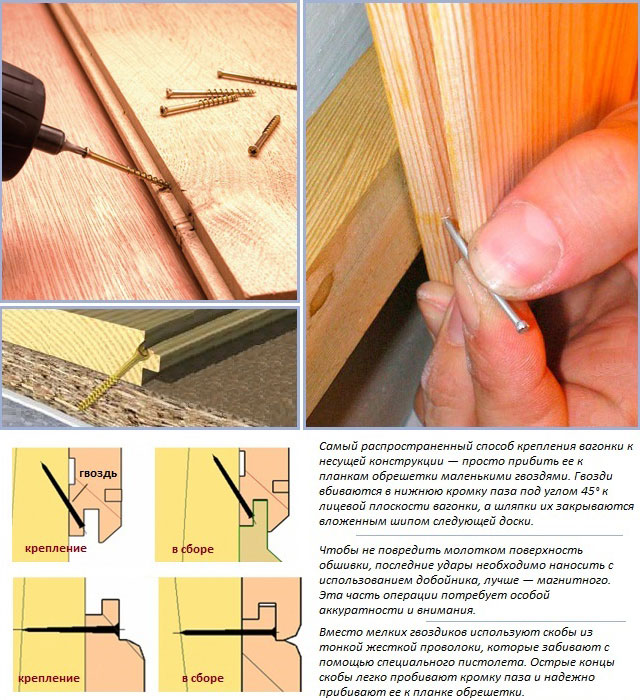 гвоздь

крепление

в сборе

крепление

в сборе

Самый распространенный способ крепления вагонки к несущей конструкции — просто прибить ее к планкам обрешетки маленькими гвоздями. Гвозди вбиваются в нижнюю кромку паза под углом 45° к лицевой плоскости вагонки, а шляпки их закрываются вложенным шипом следующей доски.

Чтобы не повредить молотком поверхность обшивки, последние удары необходимо наносить с использованием добойника, лучше — магнитного. Эта часть операции потребует особой аккуратности и внимания.

Вместо мелких гвоздиков используют скобы из тонкой жесткой проволоки, которые забивают с помощью специального пистолета. Острые концы скобы легко пробивают кромку паза и надежно прибивают ее к планке обрешетки.