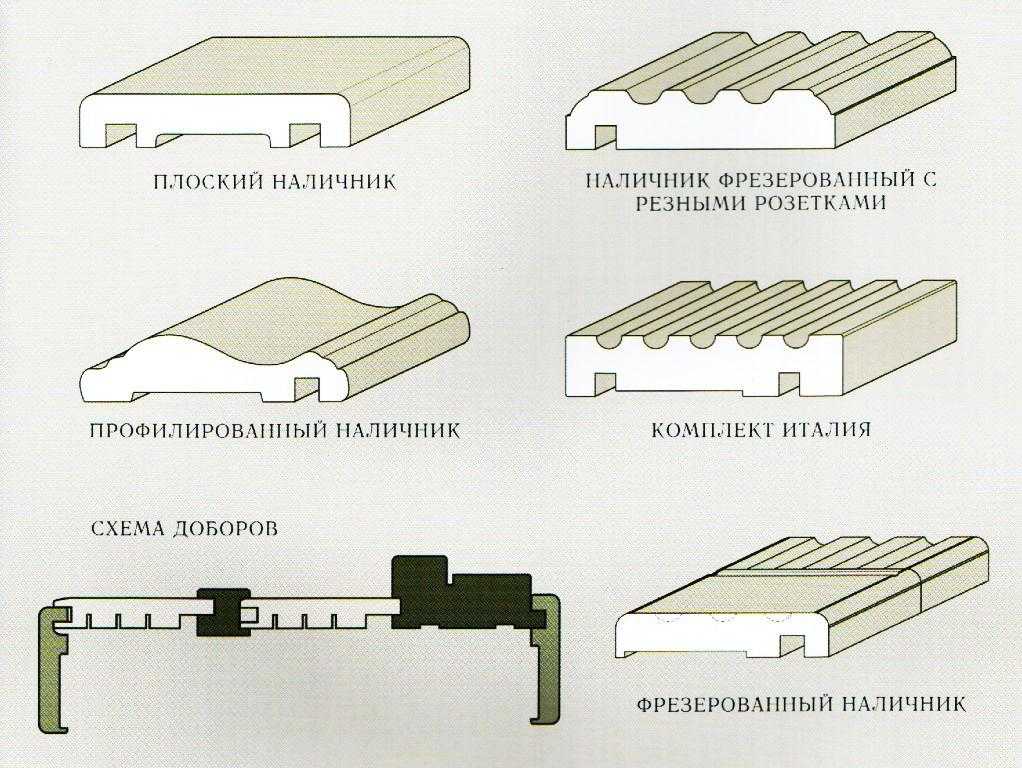 ПЛОСКИЙ НАЛИЧНИК

НАЛИЧНИК ФРЕЗЕРОВАННЫЙ С РЕЗНЫМИ РОЗЕТКАМИ

ПРОФИЛИРОВАННЫЙ НАЛИЧНИК

КОМПЛЕКТ ИТАЛИЯ

СХЕМА ДОБОРОВ

ФРЕЗЕРОВАННЫЙ НАЛИЧНИК