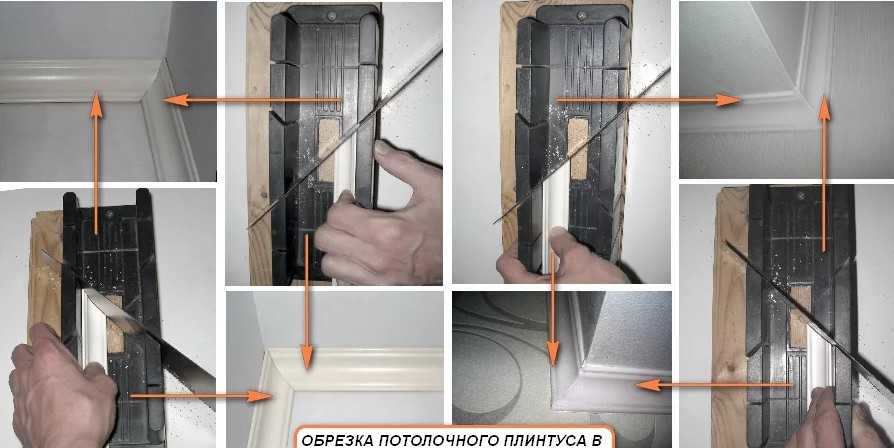 ОБРЕЗКА ПОТОЛОЧНОГО ПЛИНТУСА В