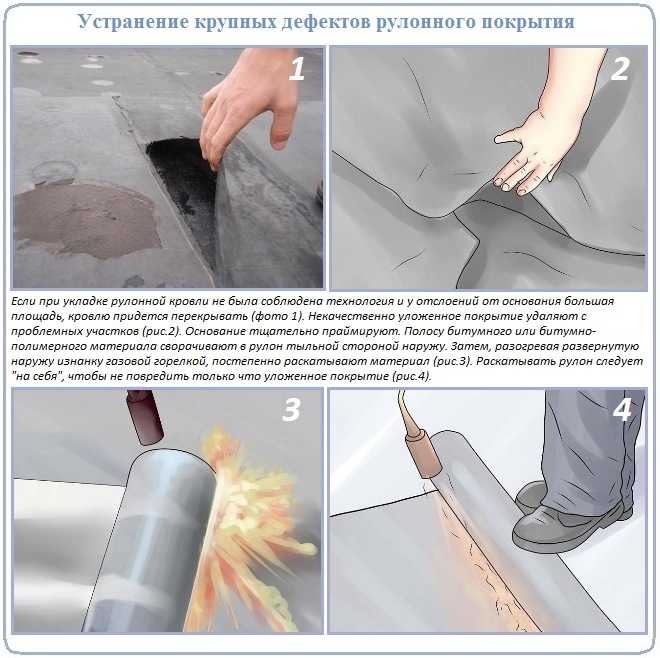 Устранение крупных дефектов рулонного покрытия

1

2

Если при укладке рулонной кровли не была соблюдена технология и у отслоений от основания большая площадь, кровлю придется перекрывать (фото 1). Некачественно уложенное покрытие удаляют с проблемных участков (рис.2). Основание тщательно праймируют. Полосу битумного или битумно-полимерного материала сворачивают в рулон тыльной стороной наружу. Затем, разогревая развернутую наружу изнанку газовой горелкой, постепенно раскатывают материал (рис.3). Раскатывать рулон следует "на себя", чтобы не повредить только что уложенное покрытие (рис.4).

3

4