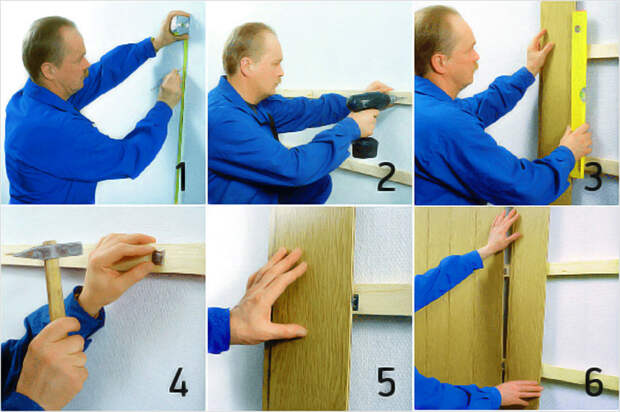 1
2
3
4
5
6