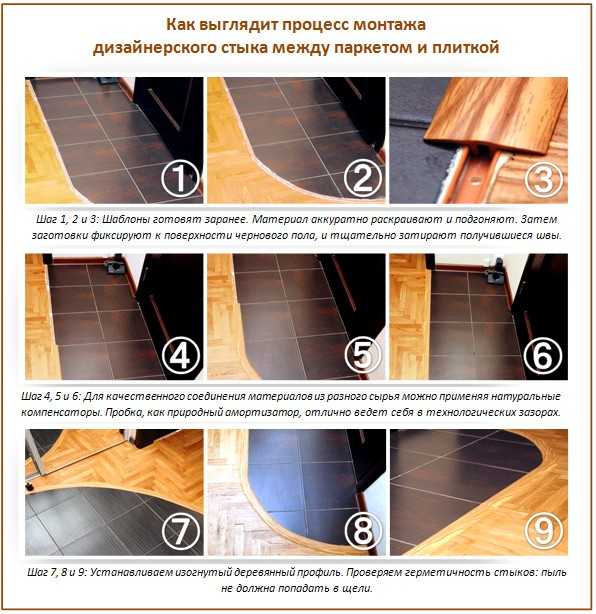 Как выглядит процесс монтажа дизайнерского стыка между паркетом и плиткой

①

②

③

Шаг 1, 2 и 3: Шаблоны готовят заранее. Материал аккуратно раскраивают и подгоняют. Затем заготовки фиксируют к поверхности чернового пола, и тщательно затирают получившиеся швы.

④

⑤

⑥

Шаг 4, 5 и 6: Для качественного соединения материалов из разного сырья можно применяя натуральные компенсаторы. Пробка, как природный амортизатор, отлично ведет себя в технологических зазорах.

⑦

⑧

⑨

Шаг 7, 8 и 9: Устанавливаем изогнутый деревянный профиль. Проверяем герметичность стыков: пыль не должна попадать в щели.