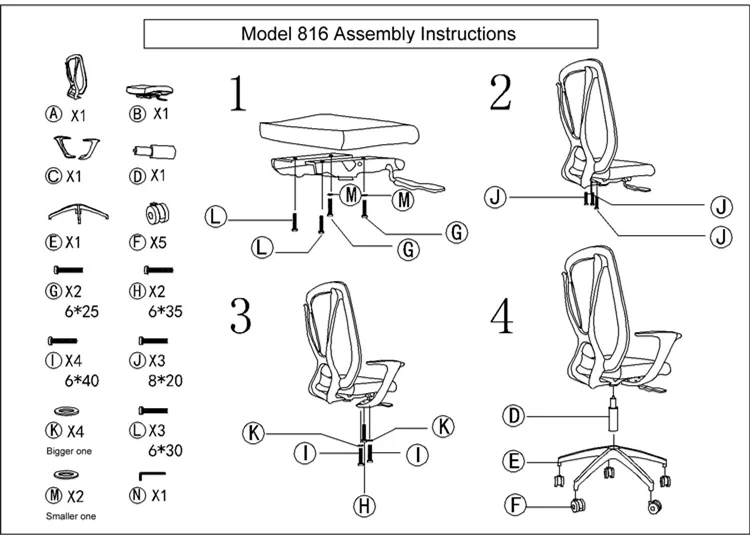 Model 816 Assembly Instructions

Ⓐ X1
Ⓑ X1
Ⓒ X1
Ⓓ X1
Ⓔ X1
Ⓕ X5
Ⓖ X2 6*25
Ⓗ X2 6*35
Ⓘ X4 6*40
Ⓙ X3 8*20
Ⓚ X4 Bigger one
Ⓛ X3 6*30
Ⓜ X2 Smaller one
Ⓝ X1

1
Ⓛ Ⓛ Ⓜ Ⓜ Ⓖ Ⓖ

2
Ⓙ Ⓙ Ⓙ

3
Ⓚ Ⓚ Ⓘ Ⓘ Ⓗ

4
Ⓓ Ⓔ Ⓕ