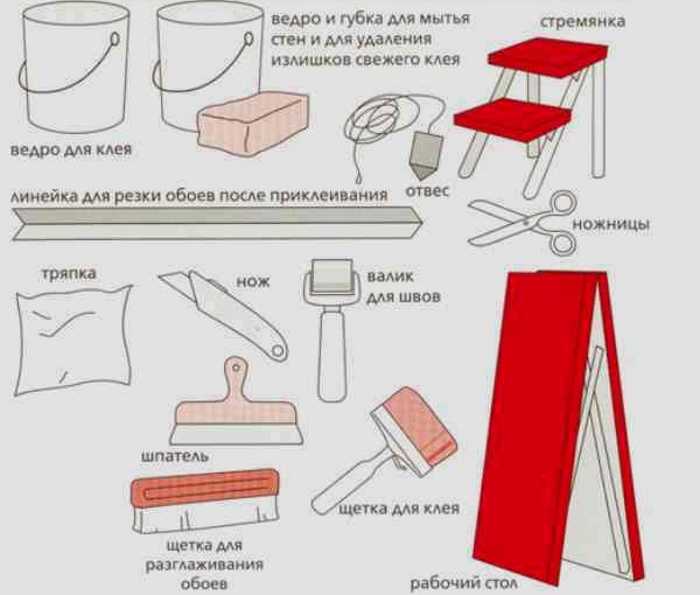 ведро и губка для мытья стен и для удаления излишков свежего клея

стремянка

ведро для клея

отвес

линейка для резки обоев после приклеивания

ножницы

тряпка

нож

валик для швов

шпатель

щетка для клея

щетка для разглаживания обоев

рабочий стол