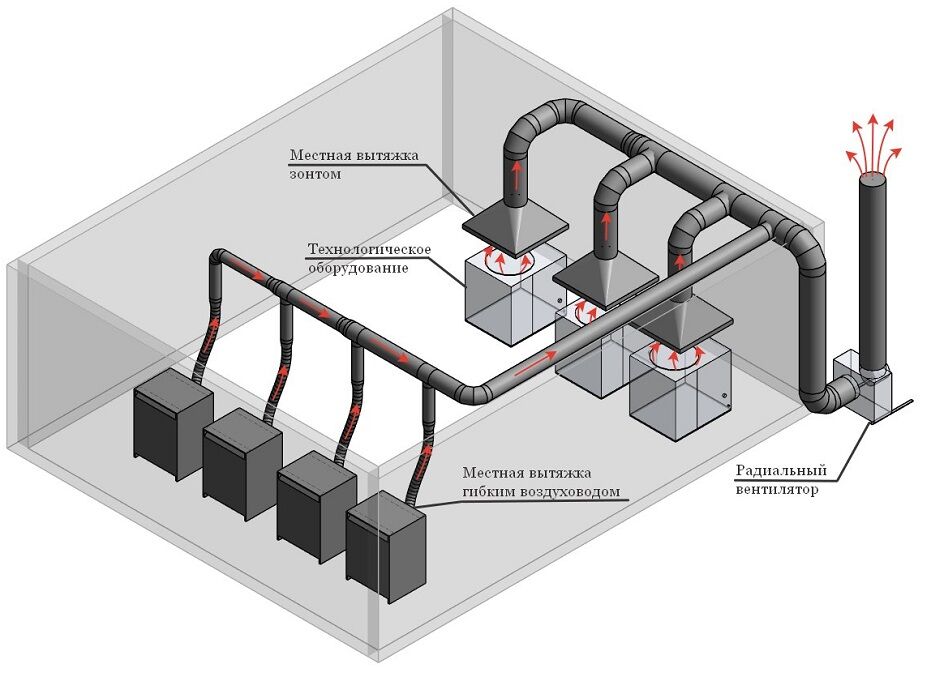 Местная вытяжка зонтом

Технологическое оборудование

Местная вытяжка гибким воздуховодом

Радиальный вентилятор