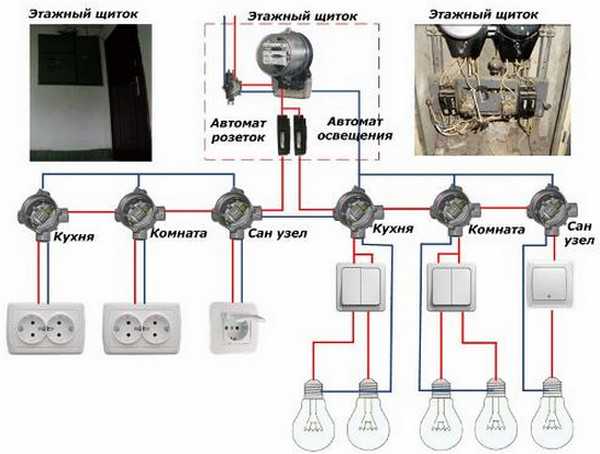 Этажный щиток

Этажный щиток

Этажный щиток

Автомат розеток

Автомат освещения

Кухня

Комната

Сан узел

Кухня

Комната

Сан узел