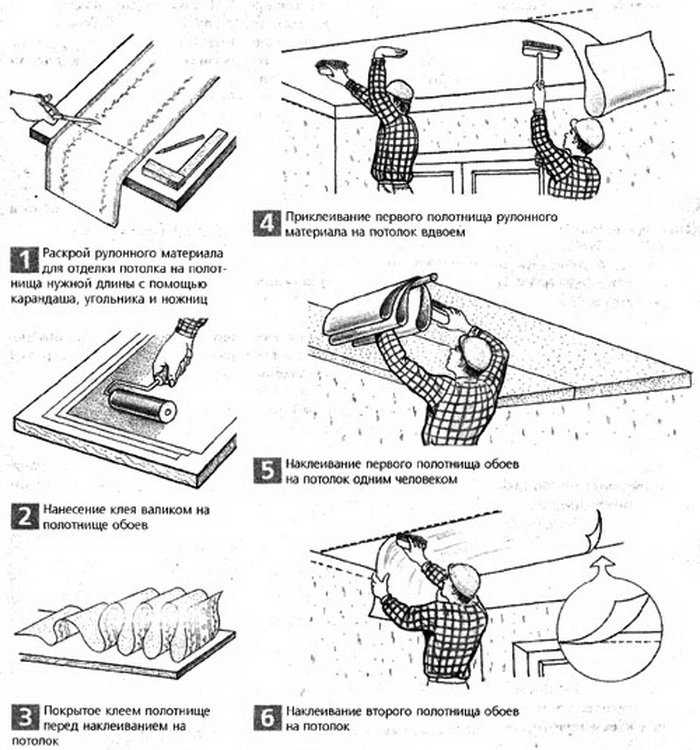 1 Раскрой рулонного материала для отделки потолка на полотнища нужной длины с помощью карандаша, угольника и ножниц

2 Нанесение клея валиком на полотнище обоев

3 Покрытое клеем полотнище перед наклеиванием на потолок

4 Приклеивание первого полотнища рулонного материала на потолок вдвоем

5 Наклеивание первого полотнища обоев на потолок одним человеком

6 Наклеивание второго полотнища обоев на потолок