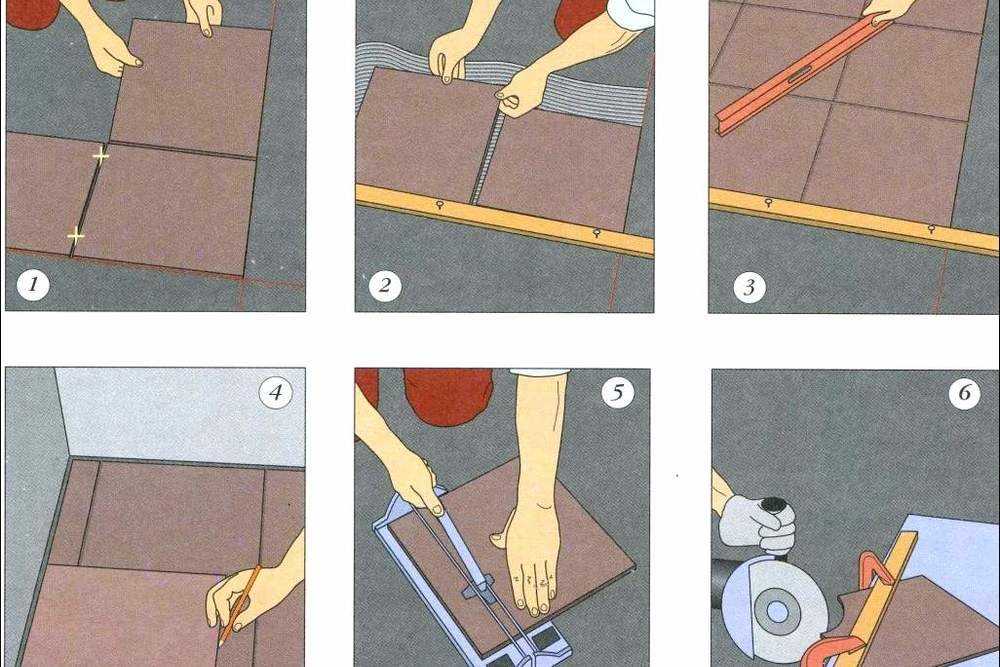 1

2

3

4

5

6