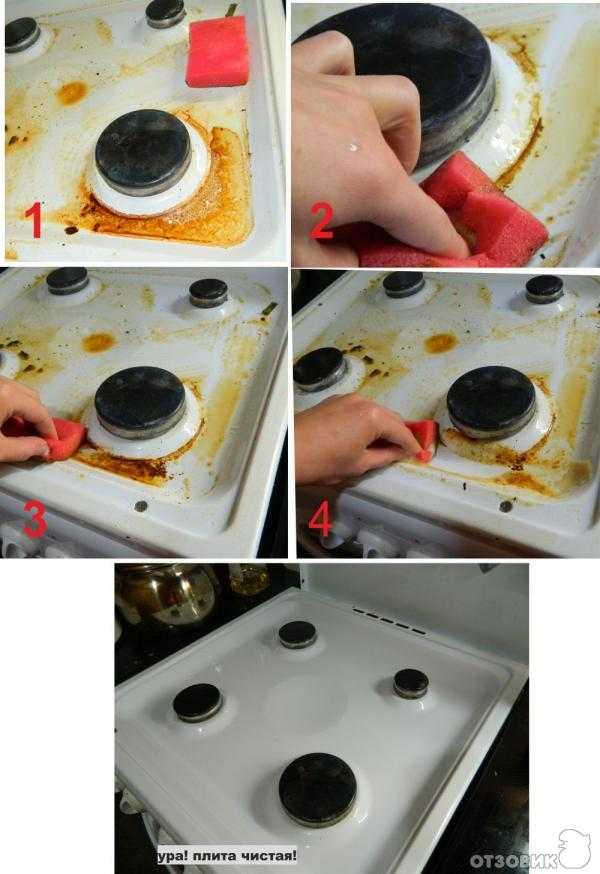 1

2

3

4

ура! плита чистая!

ОТЗОВИК