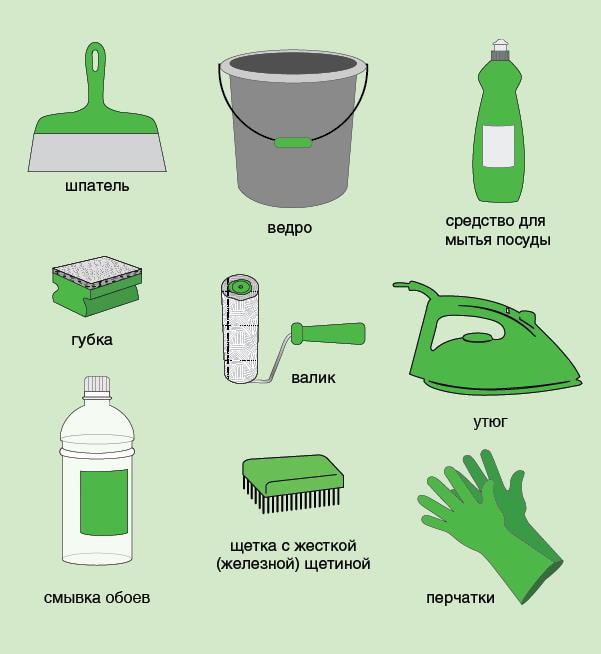 шпатель

ведро

средство для мытья посуды

губка

валик

утюг

смывка обоев

щетка с жесткой (железной) щетиной

перчатки