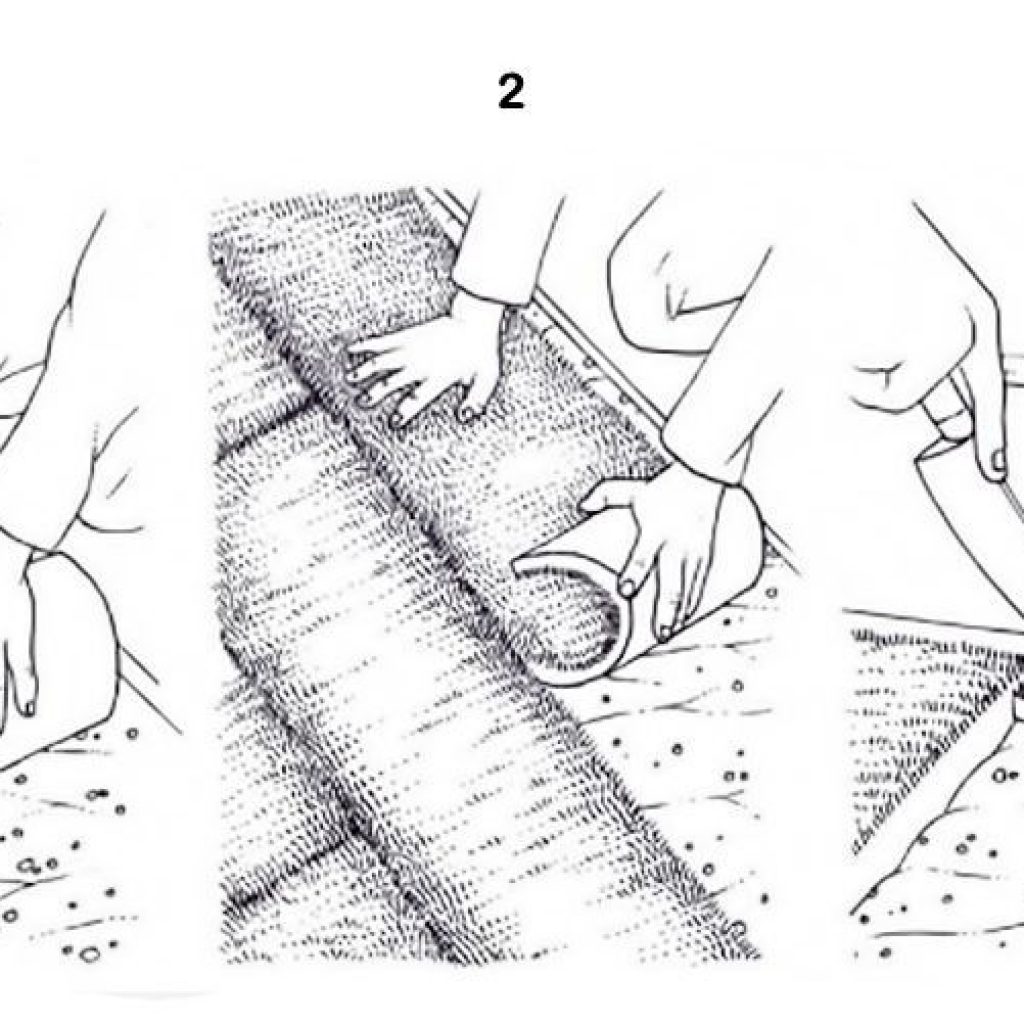 2