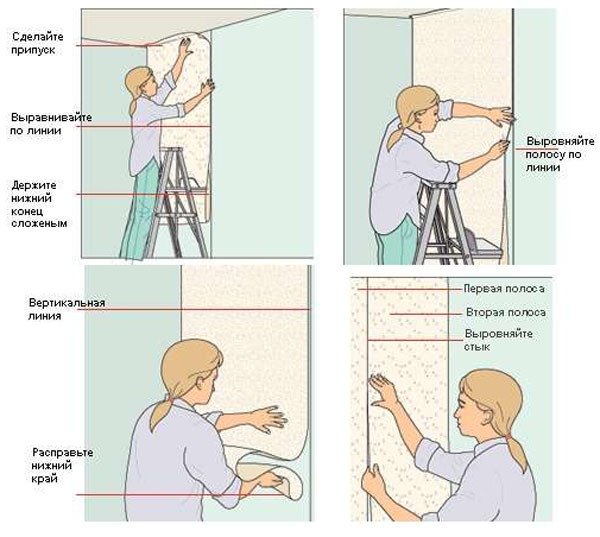 Сделайте припуск

Выравнивайте по линии

Держите нижний конец сложеным

Выровняйте полосу по линии

Вертикальная линия

Расправьте нижний край

Первая полоса

Вторая полоса

Выровняйте стык