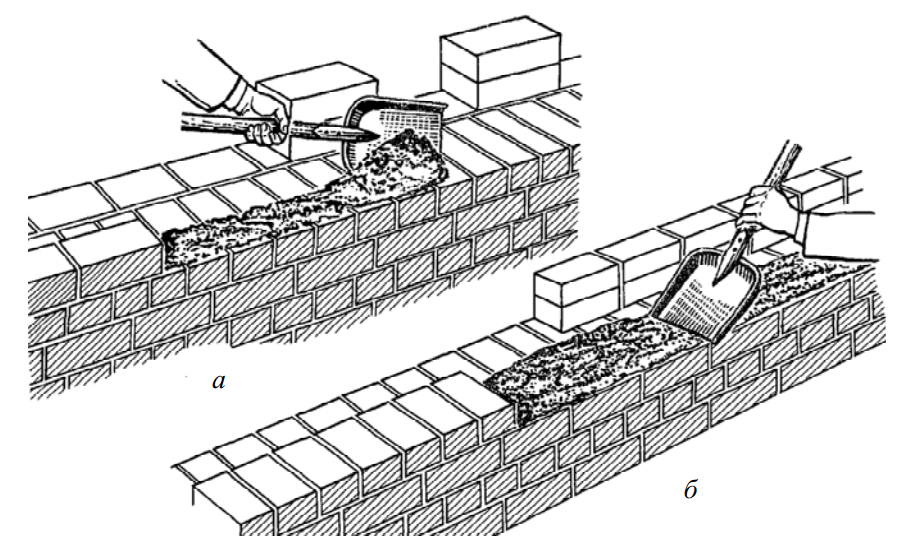 а

б