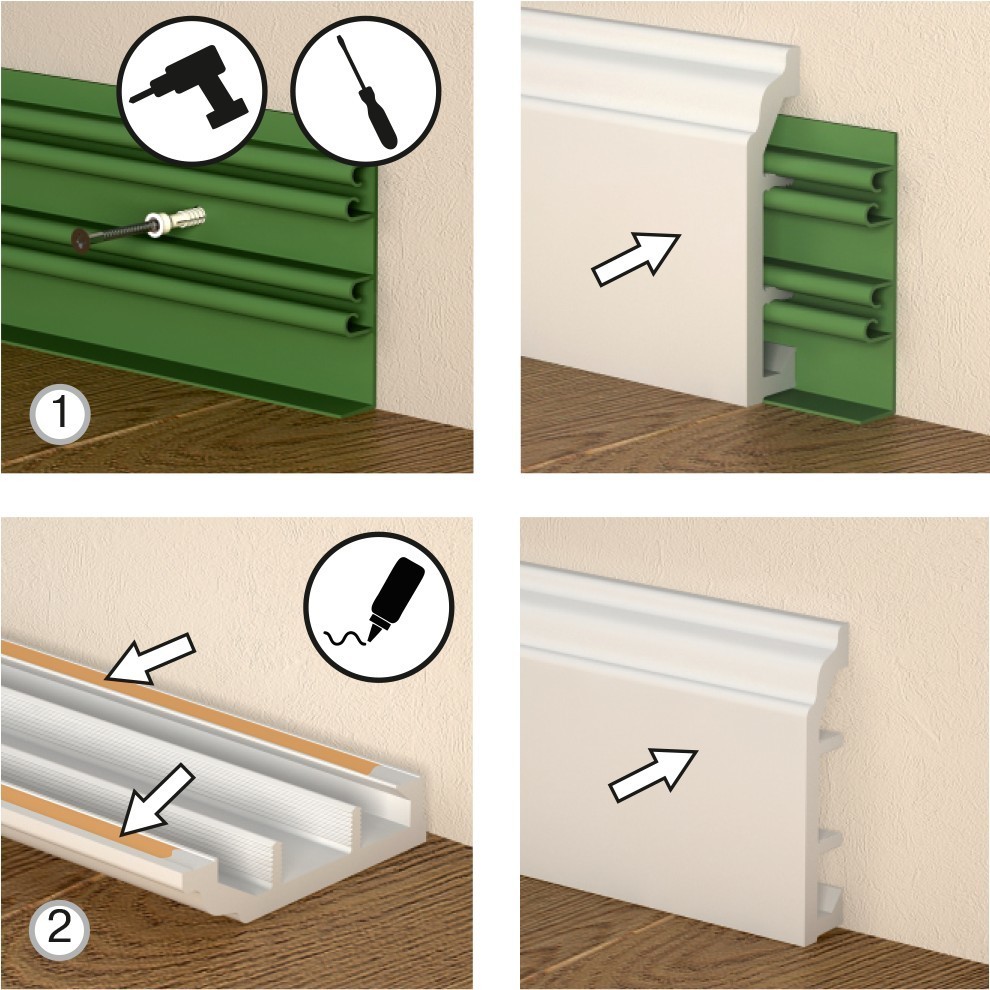 1

2