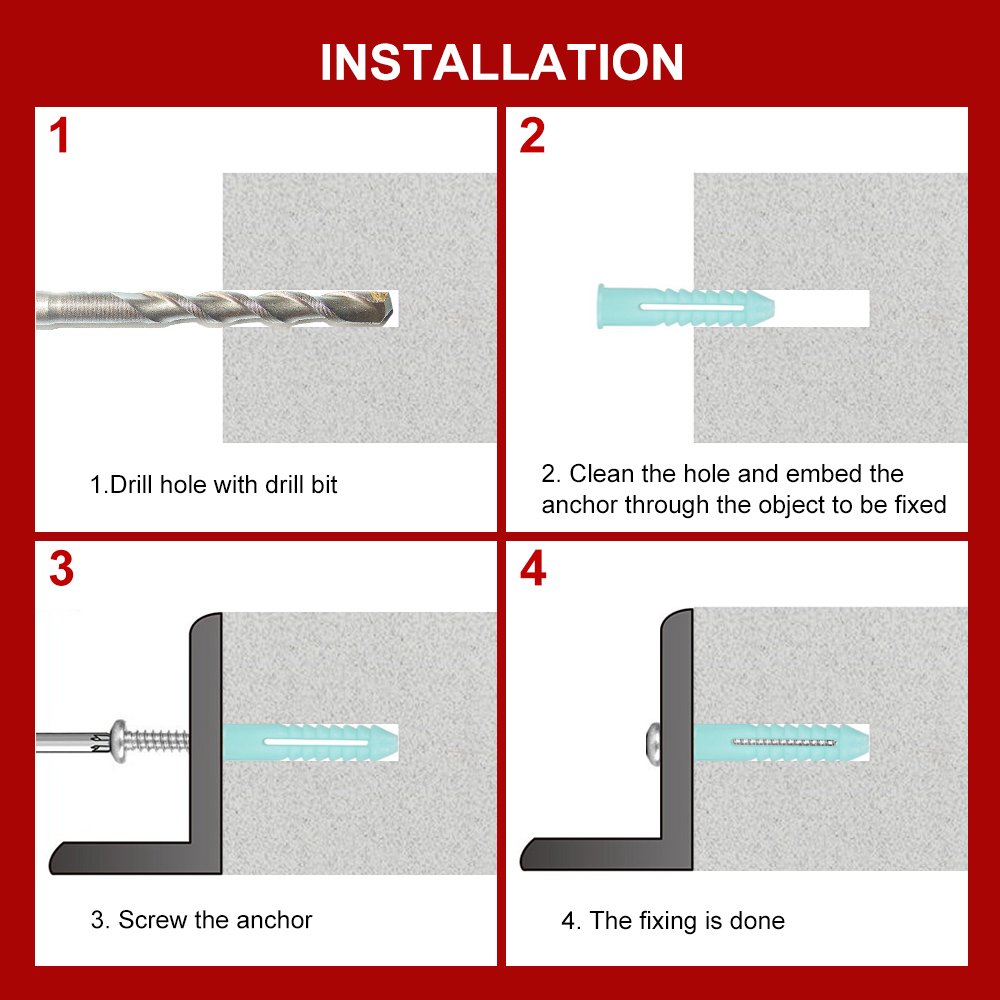 INSTALLATION

1

1.Drill hole with drill bit

2

2. Clean the hole and embed the anchor through the object to be fixed

3

3. Screw the anchor

4

4. The fixing is done