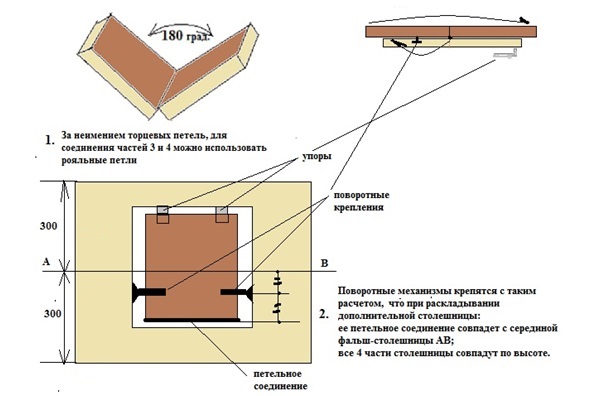 180 град.

1. За неимением торцевых петель, для соединения частей 3 и 4 можно использовать рояльные петли

упоры

поворотные крепления

300

A

B

300

2. Поворотные механизмы крепятся с таким расчетом, что при раскладывании дополнительной столешницы:
ее петельное соединение совпадет с серединой фальш-столешницы AB;
все 4 части столешницы совпадут по высоте.

петельное соединение