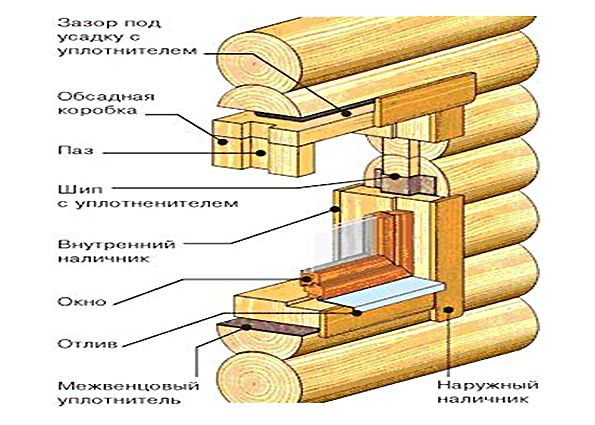 Зазор под усадку с уплотнителем

Обсадная коробка

Паз

Шип с уплотненителем

Внутренний наличник

Окно

Отлив

Межвенцовый уплотнитель

Наружный наличник