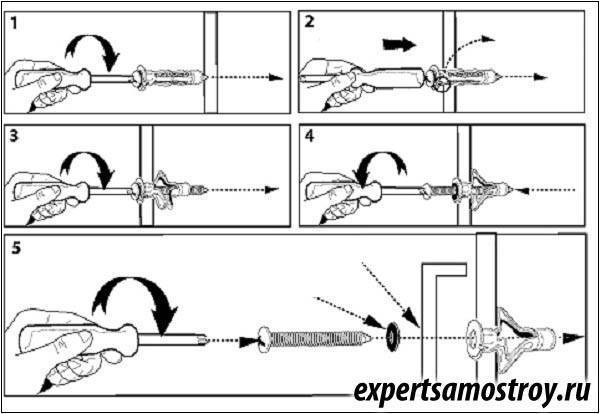 1

2

3

4

5

expertsamostroy.ru