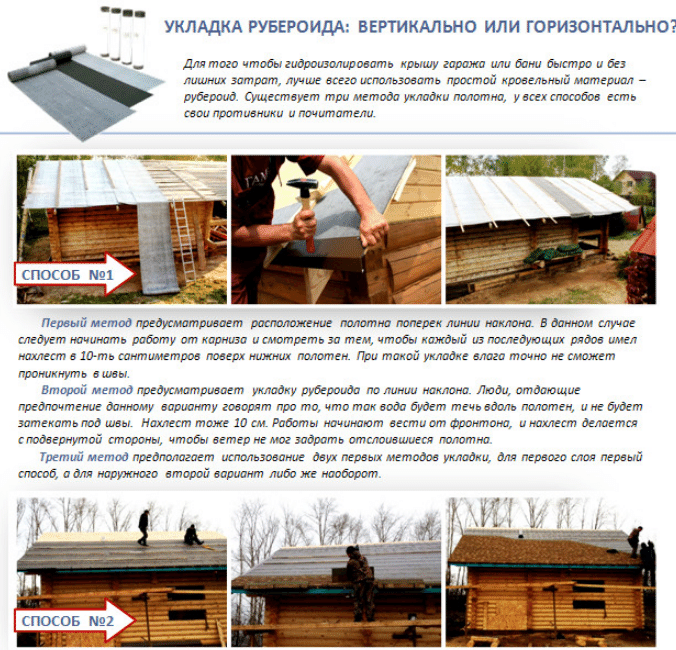 УКЛАДКА РУБЕРОИДА: ВЕРТИКАЛЬНО ИЛИ ГОРИЗОНТАЛЬНО?

Для того чтобы гидроизолировать крышу гаража или бани быстро и без лишних затрат, лучше всего использовать простой кровельный материал – рубероид. Существует три метода укладки полотна, у всех способов есть свои противники и почитатели.

СПОСОБ №1

Первый метод предусматривает расположение полотна поперек линии наклона. В данном случае следует начинать работу от карниза и смотреть за тем, чтобы каждый из последующих рядов имел нахлест в 10-ть сантиметров поверх нижних полотен. При такой укладке влага точно не сможет проникнуть в швы.

Второй метод предусматривает укладку рубероида по линии наклона. Люди, отдающие предпочтение данному варианту говорят про то, что так вода будет течь вдоль полотен, и не будет затекать под швы. Нахлест тоже 10 см. Работы начинают вести от фронтона, и нахлест делается с подвернутой стороны, чтобы ветер не мог задрать отслоившиеся полотна.

Третий метод предполагает использование двух первых методов укладки, для первого слоя первый способ, а для наружного второй вариант либо же наоборот.

СПОСОБ №2