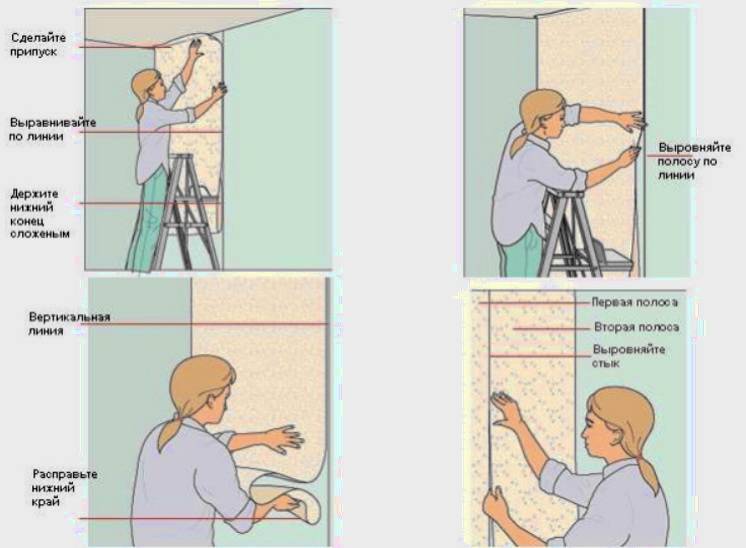 Сделайте припуск

Выравнивайте по линии

Держите нижний конец сложеным

Выровняйте полосу по линии

Вертикальная линия

Расправьте нижний край

Первая полоса

Вторая полоса

Выровняйте стык