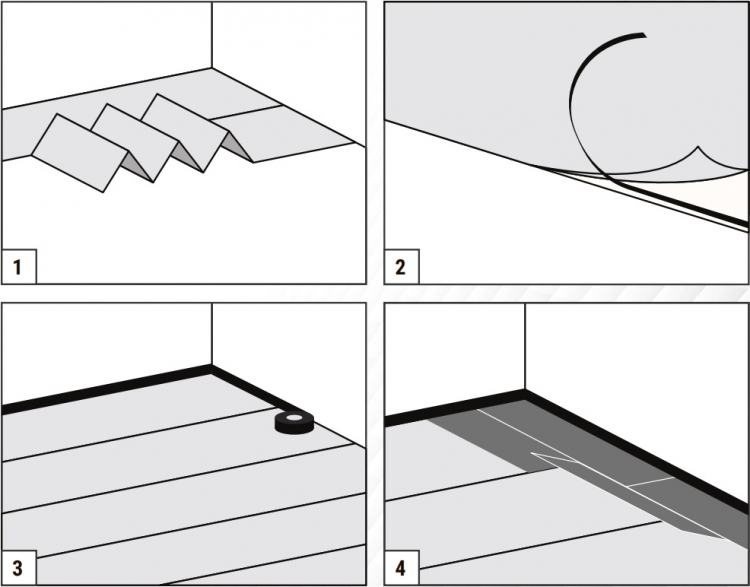 1

2

3

4